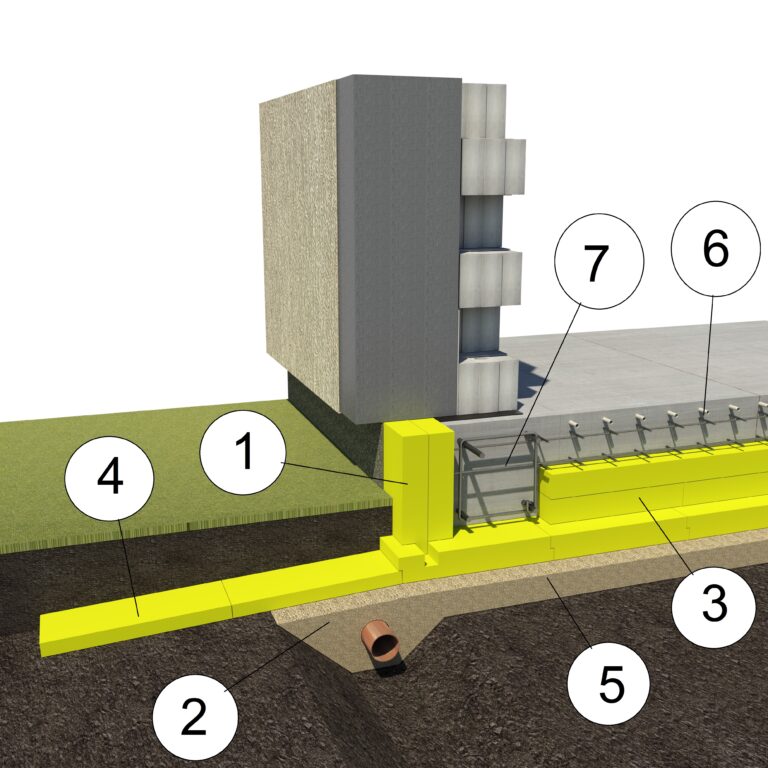 7
6
1
4
3
5
2